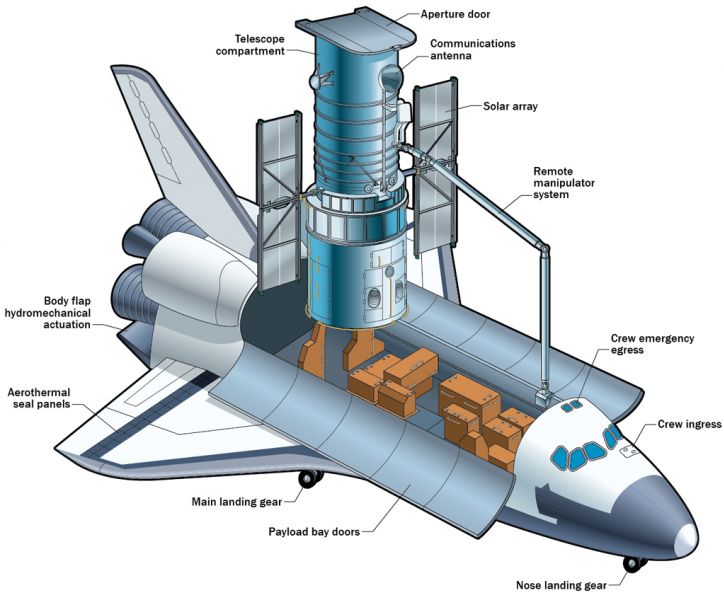 Aperture door
Telescope compartment
Communications antenna
Solar array
Remote manipulator system
Body flap hydromechanical actuation
Crew emergency egress
Aerothermal seal panels
Crew ingress
Main landing gear
Payload bay doors
Nose landing gear