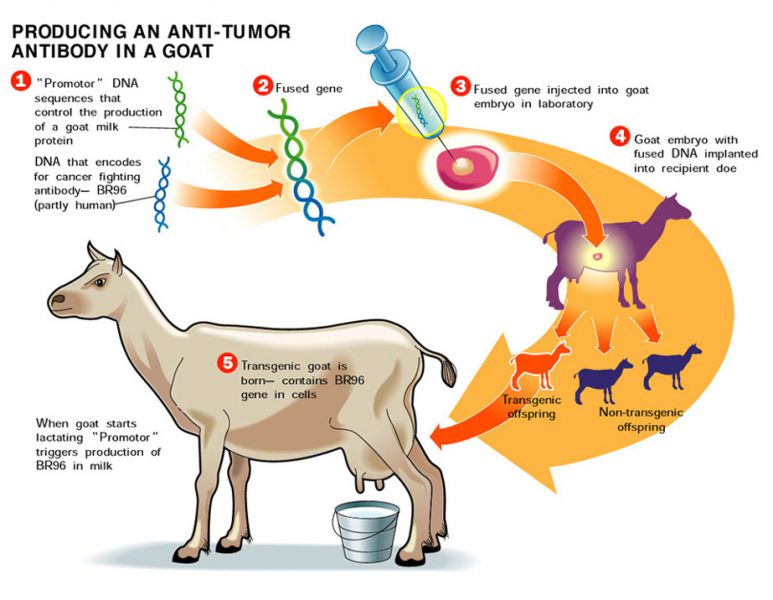 PRODUCING AN ANTI-TUMOR ANTIBODY IN A GOAT

1 "Promotor" DNA sequences that control the production of a goat milk protein

DNA that encodes for cancer fighting antibody— BR96 (partly human)

2 Fused gene

3 Fused gene injected into goat embryo in laboratory

4 Goat embryo with fused DNA implanted into recipient doe

Transgenic offspring

Non-transgenic offspring

5 Transgenic goat is born— contains BR96 gene in cells

When goat starts lactating "Promotor" triggers production of BR96 in milk