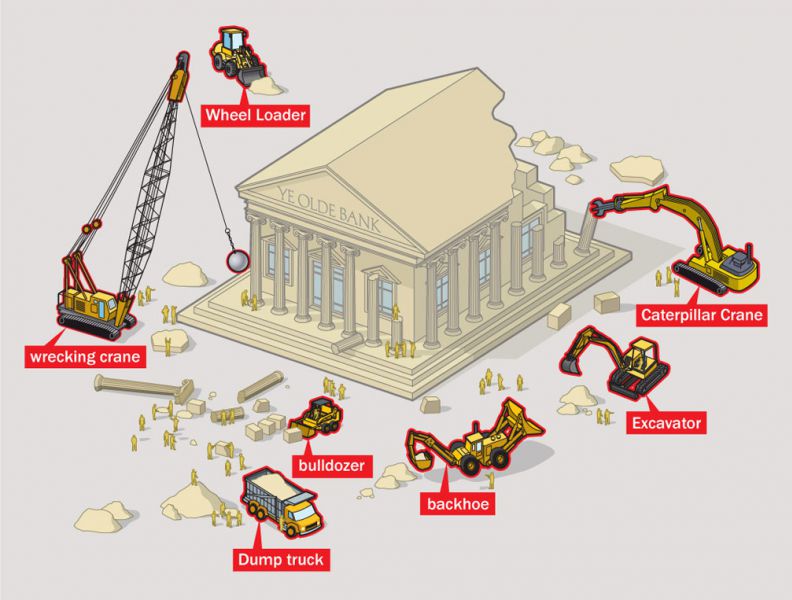 Wheel Loader

YE OLDE BANK

Caterpillar Crane

wrecking crane

Excavator

bulldozer

backhoe

Dump truck