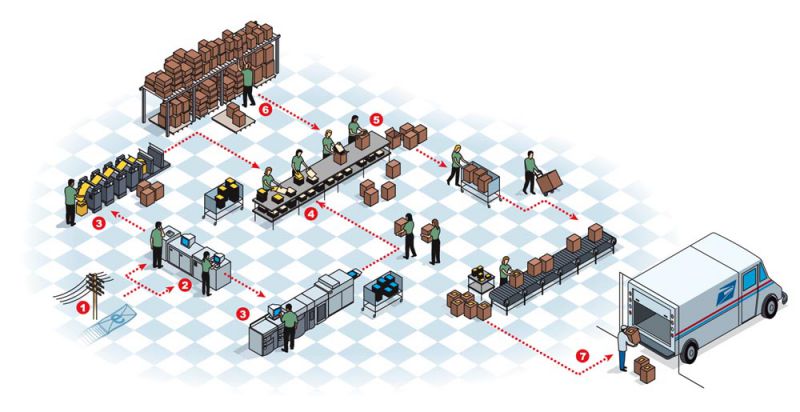 1
2
3
3
4
5
6
7