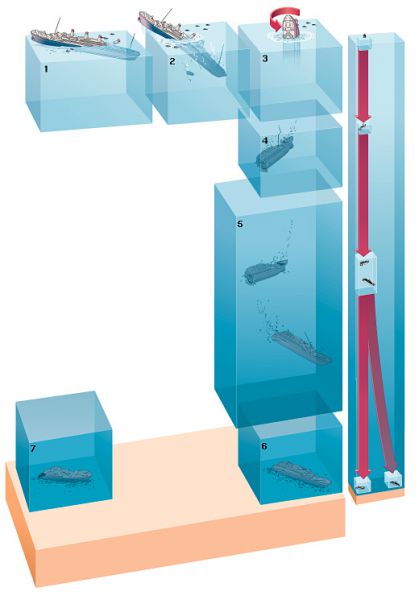 1
2
3
4
5
6
7