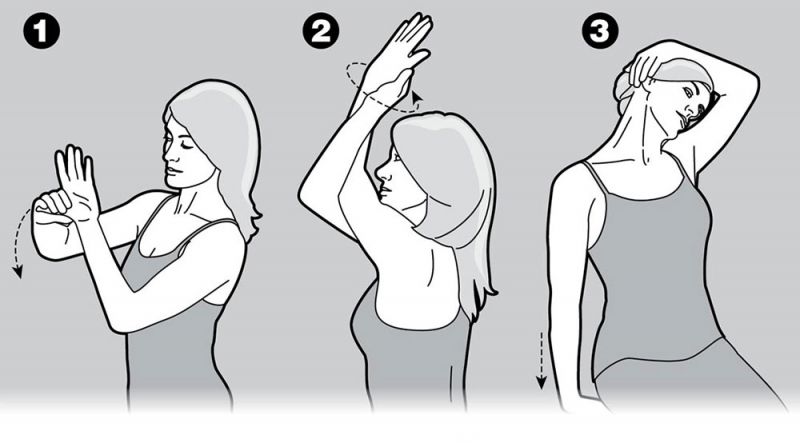 1
2
3